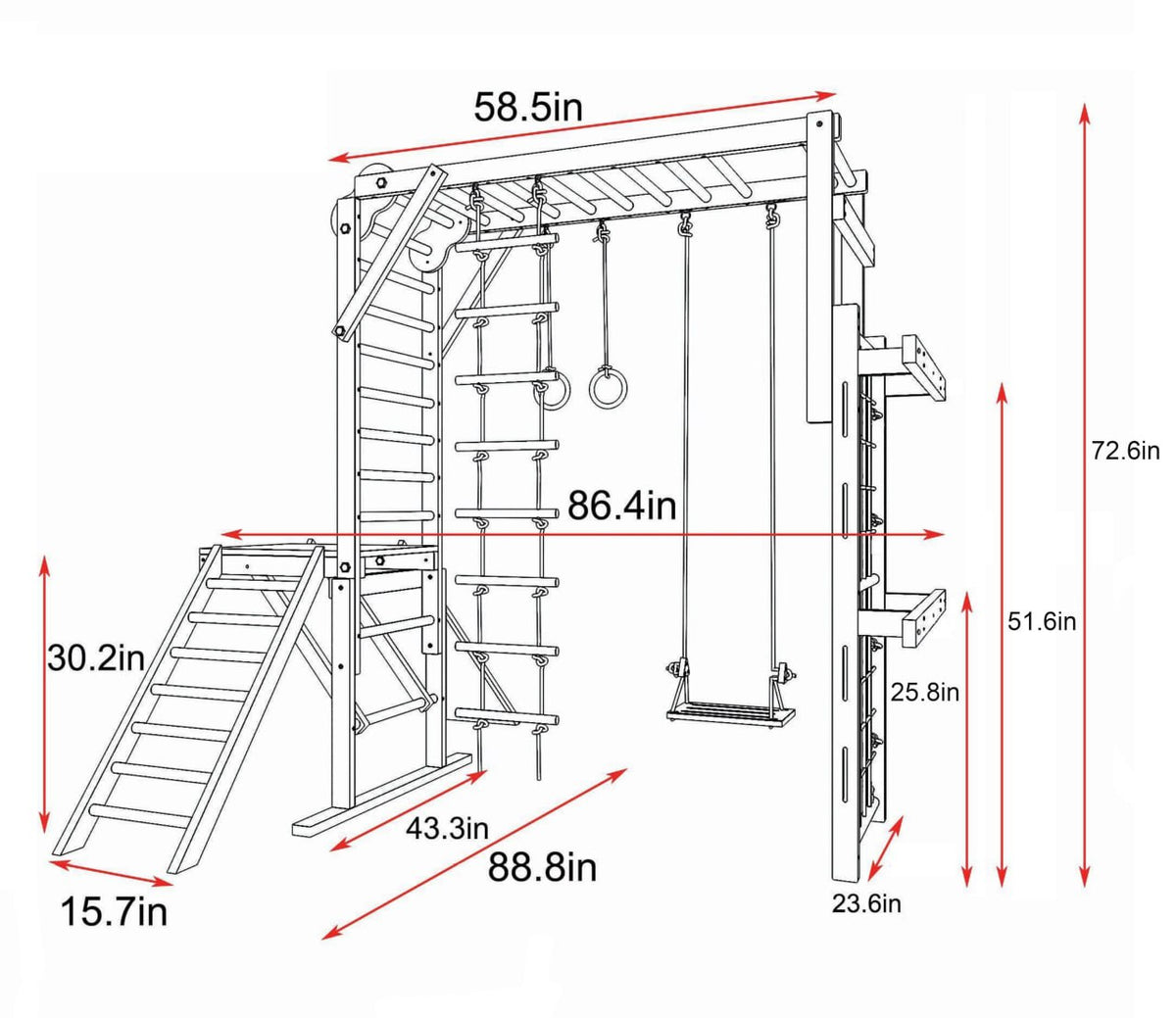 58.5in
72.6in
86.4in
51.6in
30.2in
25.8in
43.3in
88.8in
15.7in
23.6in