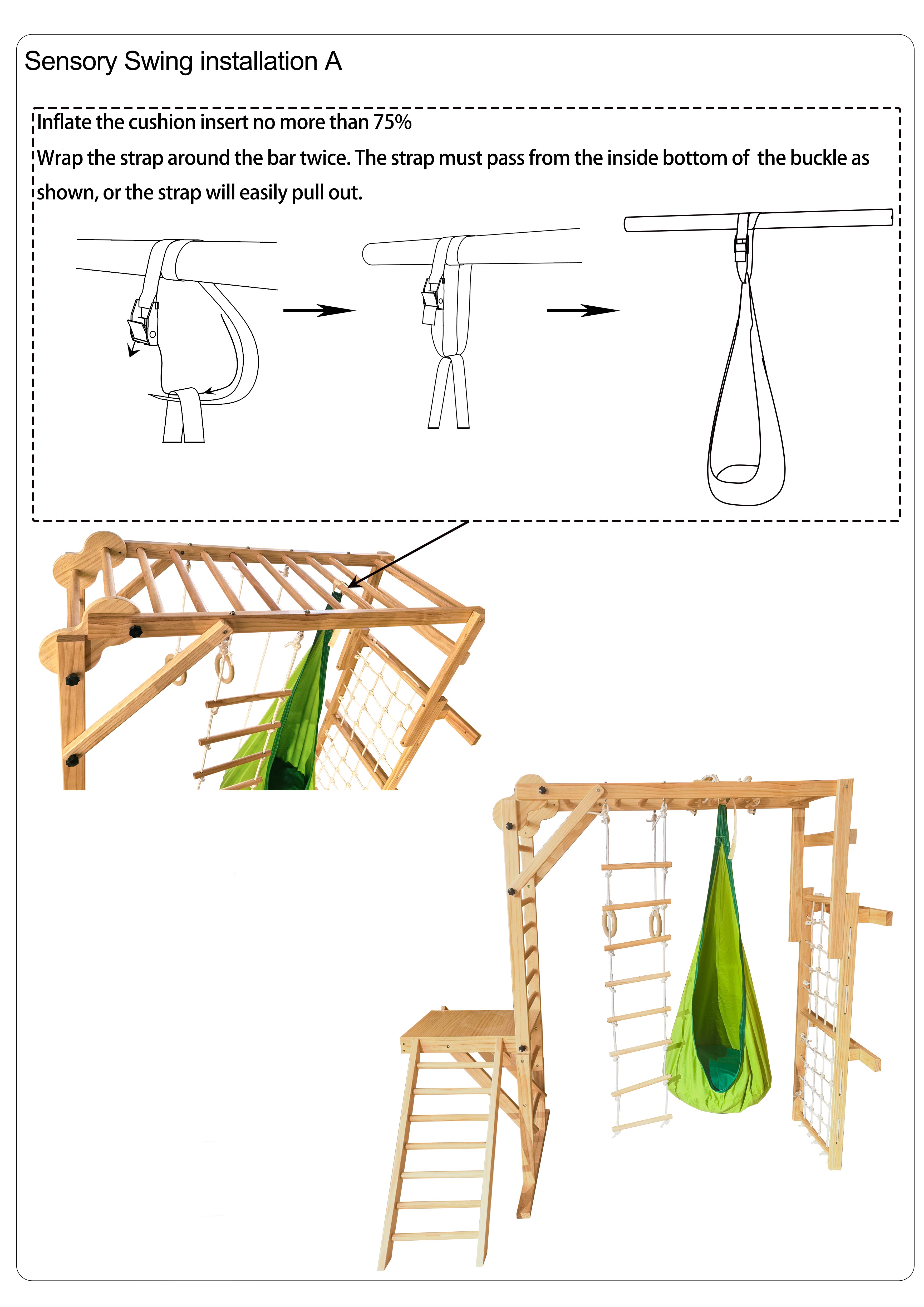 Sensory Swing installation A

Inflate the cushion insert no more than 75%

Wrap the strap around the bar twice. The strap must pass from the inside bottom of  the buckle as shown, or the strap will easily pull out.