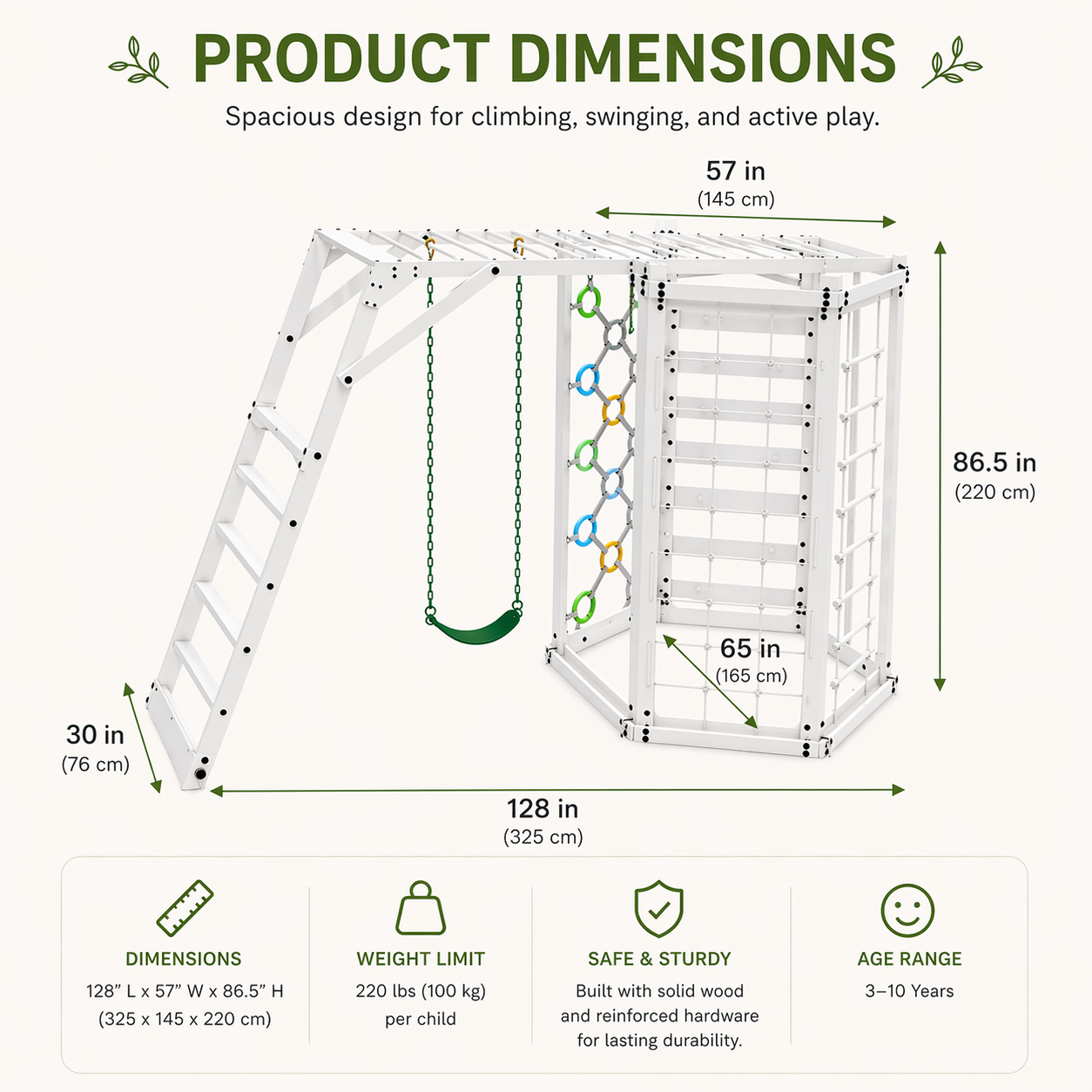 PRODUCT DIMENSIONS

Spacious design for climbing, swinging, and active play.

57 in
(145 cm)

86.5 in
(220 cm)

65 in
(165 cm)

30 in
(76 cm)

128 in
(325 cm)

DIMENSIONS
128” L x 57” W x 86.5” H
(325 x 145 x 220 cm)

WEIGHT LIMIT
220 lbs (100 kg)
per child

SAFE & STURDY
Built with solid wood and reinforced hardware for lasting durability.

AGE RANGE
3–10 Years