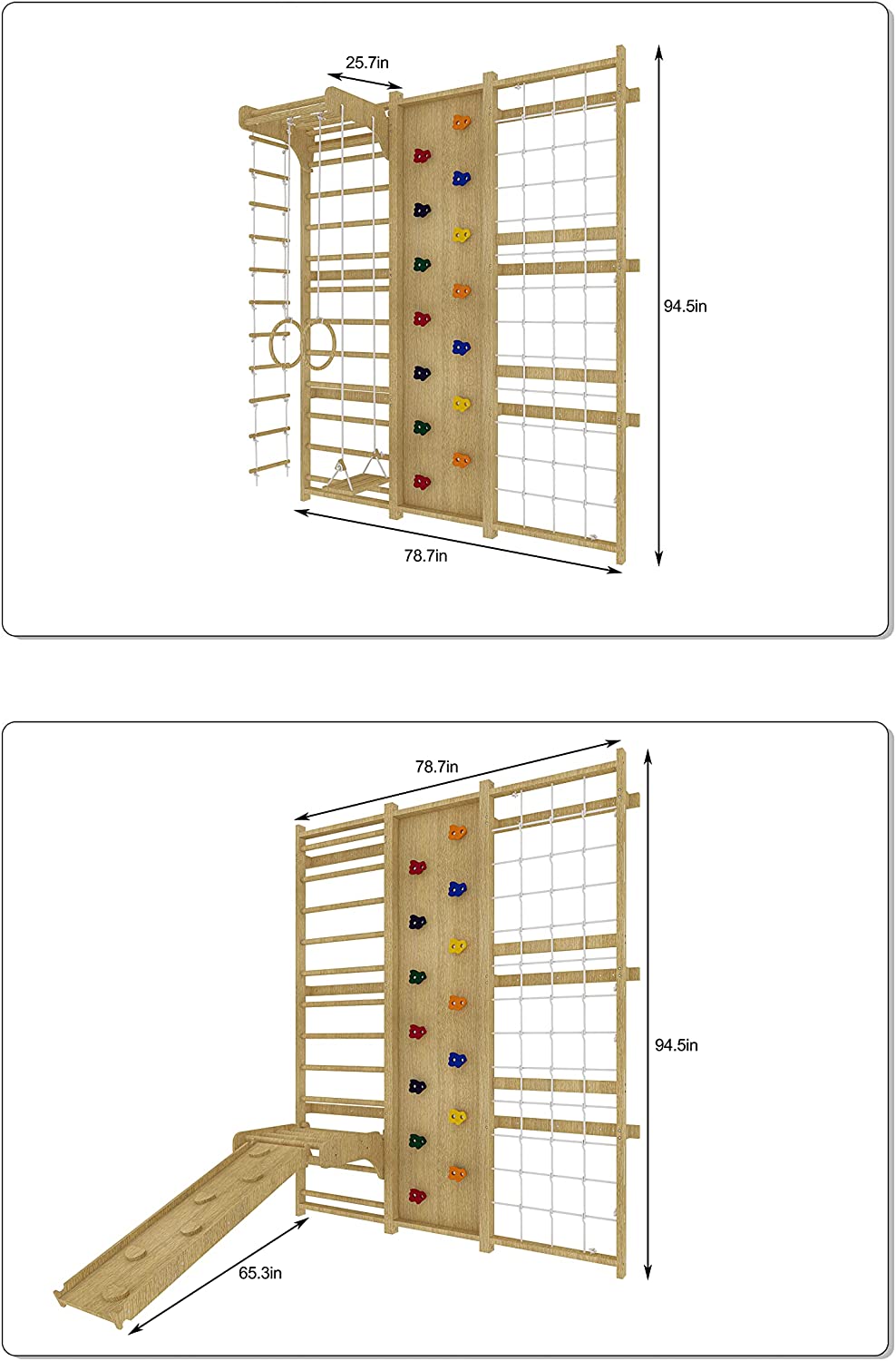 25.7in
94.5in
78.7in

78.7in
94.5in
65.3in