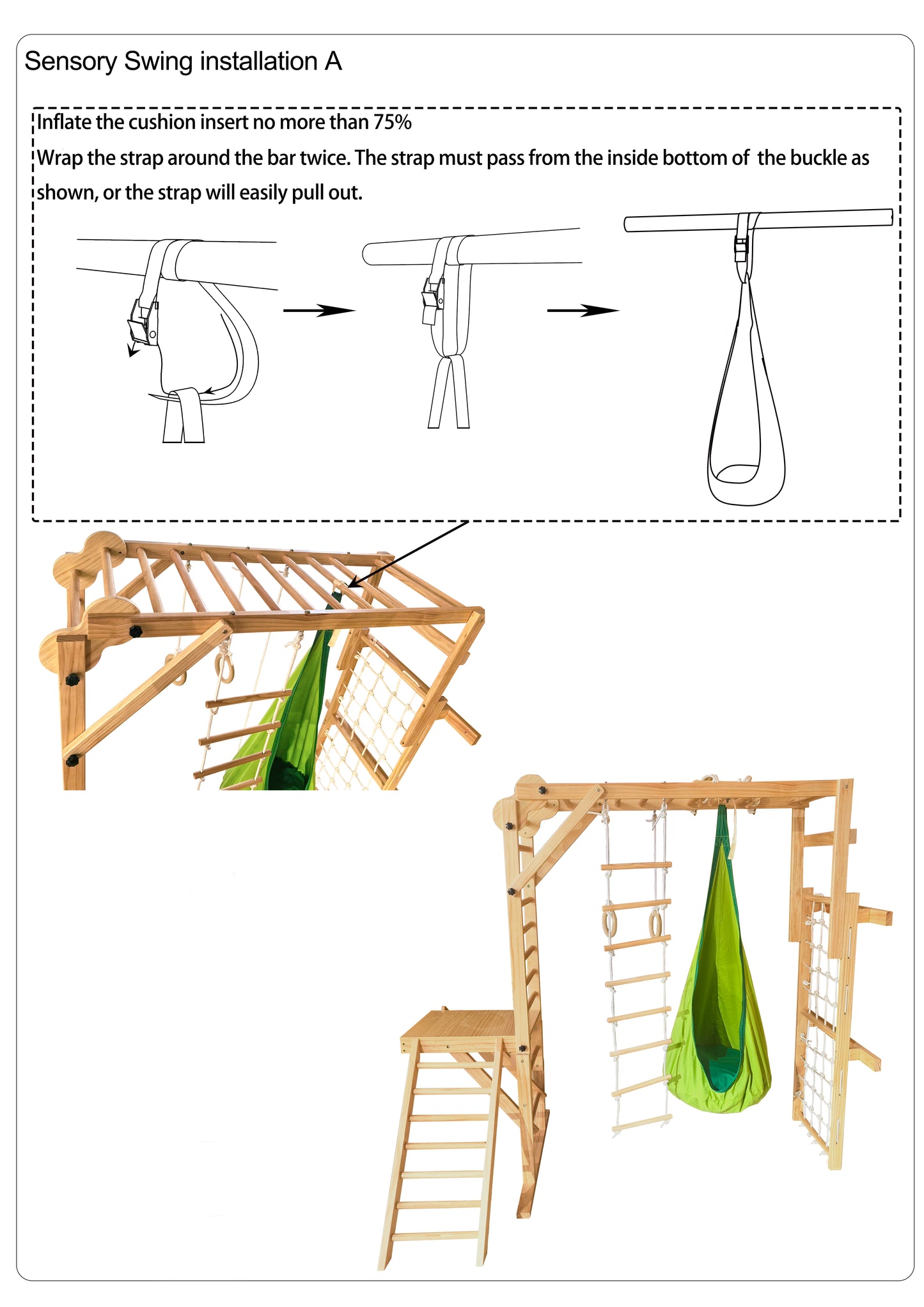 Sensory Swing installation A

Inflate the cushion insert no more than 75%

Wrap the strap around the bar twice. The strap must pass from the inside bottom of the buckle as shown, or the strap will easily pull out.